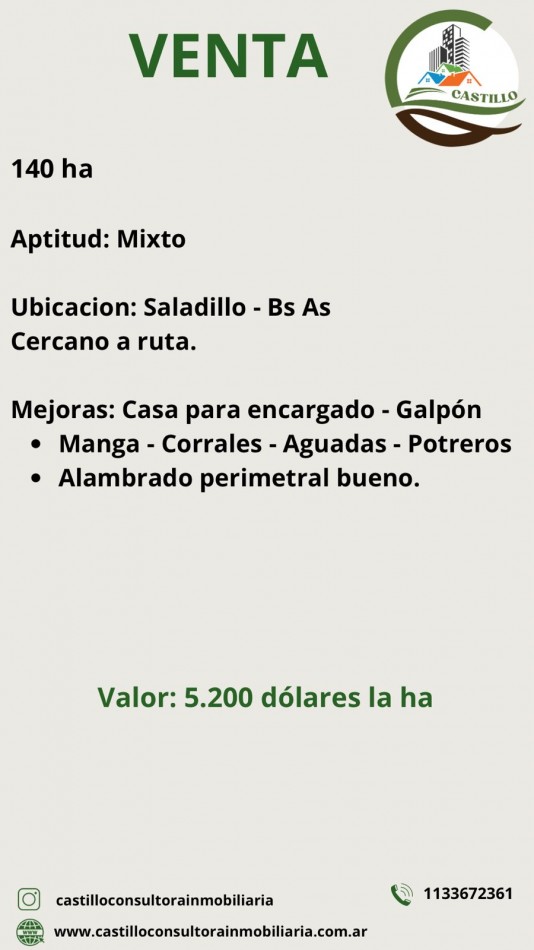 VENTA

CASTILLO

140 ha

Aptitud: Mixto

Ubicacion: Saladillo - Bs As
Cercano a ruta.

Mejoras: Casa para encargado - Galpón
• Manga - Corrales - Aguadas - Potreros
• Alambrado perimetral bueno.

Valor: 5.200 dólares la ha

castilloconsultorainmobiliaria

1133672361

www.castilloconsultorainmobiliaria.com.ar